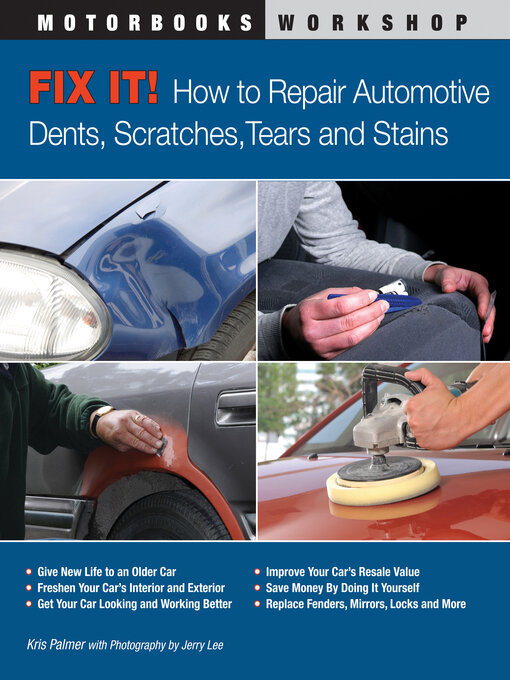 MOTORBOOKS WORKSHOP

FIX IT! How to Repair Automotive Dents, Scratches, Tears and Stains

• Give New Life to an Older Car
• Freshen Your Car's Interior and Exterior
• Get Your Car Looking and Working Better

• Improve Your Car's Resale Value
• Save Money By Doing It Yourself
• Replace Fenders, Mirrors, Locks and More

Kris Palmer with Photography by Jerry Lee